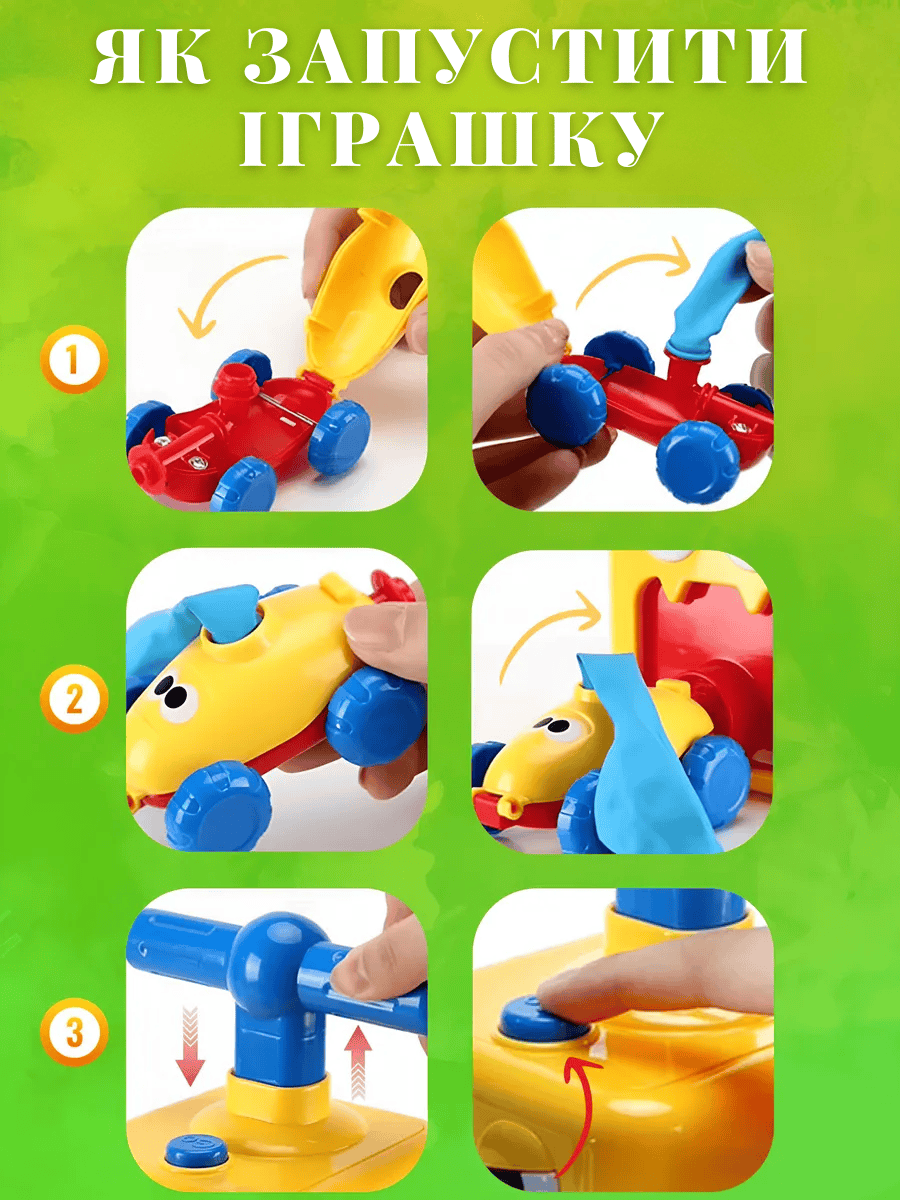 ЯК ЗАПУСТИТИ ІГРАШКУ

1

2

3