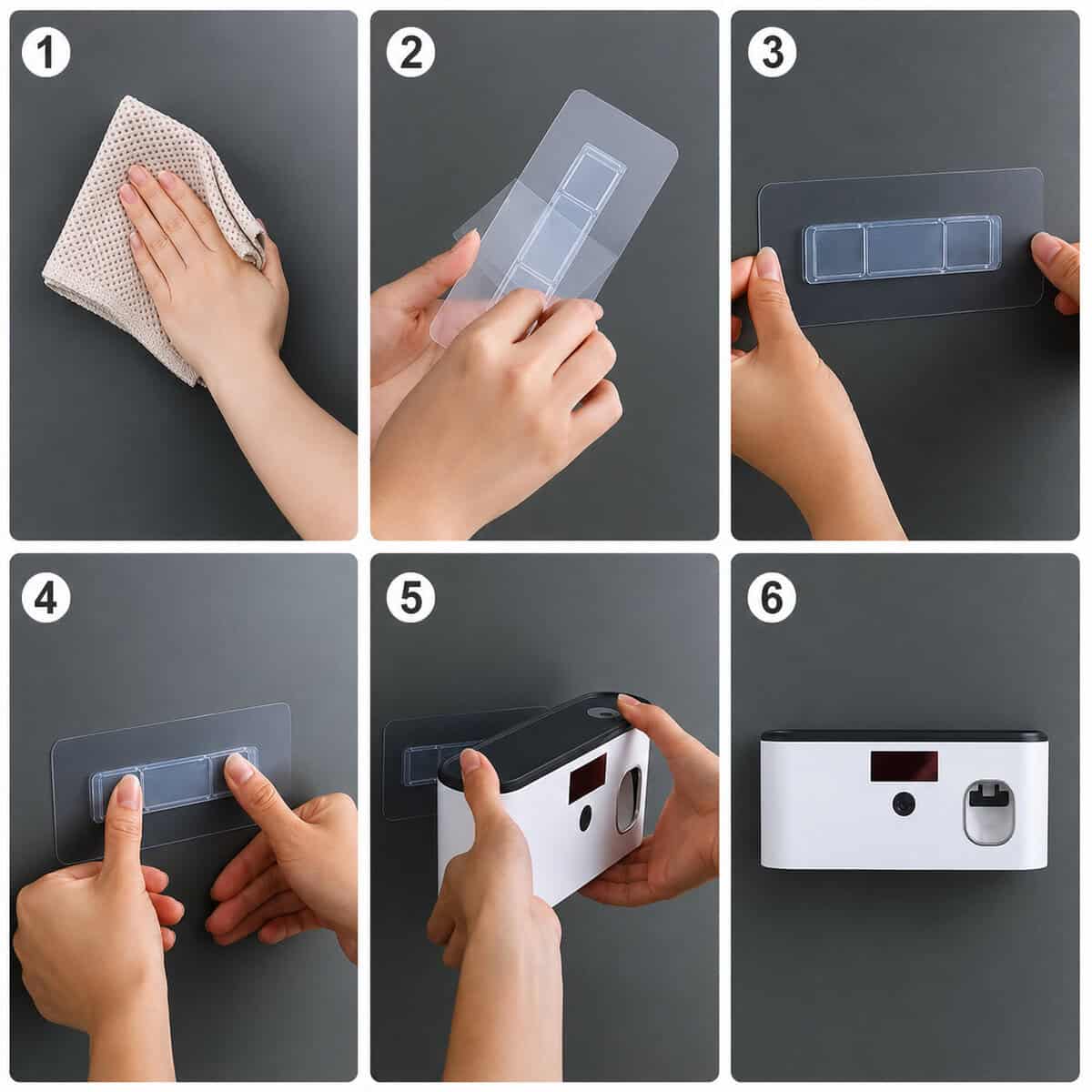 1
2
3
4
5
6