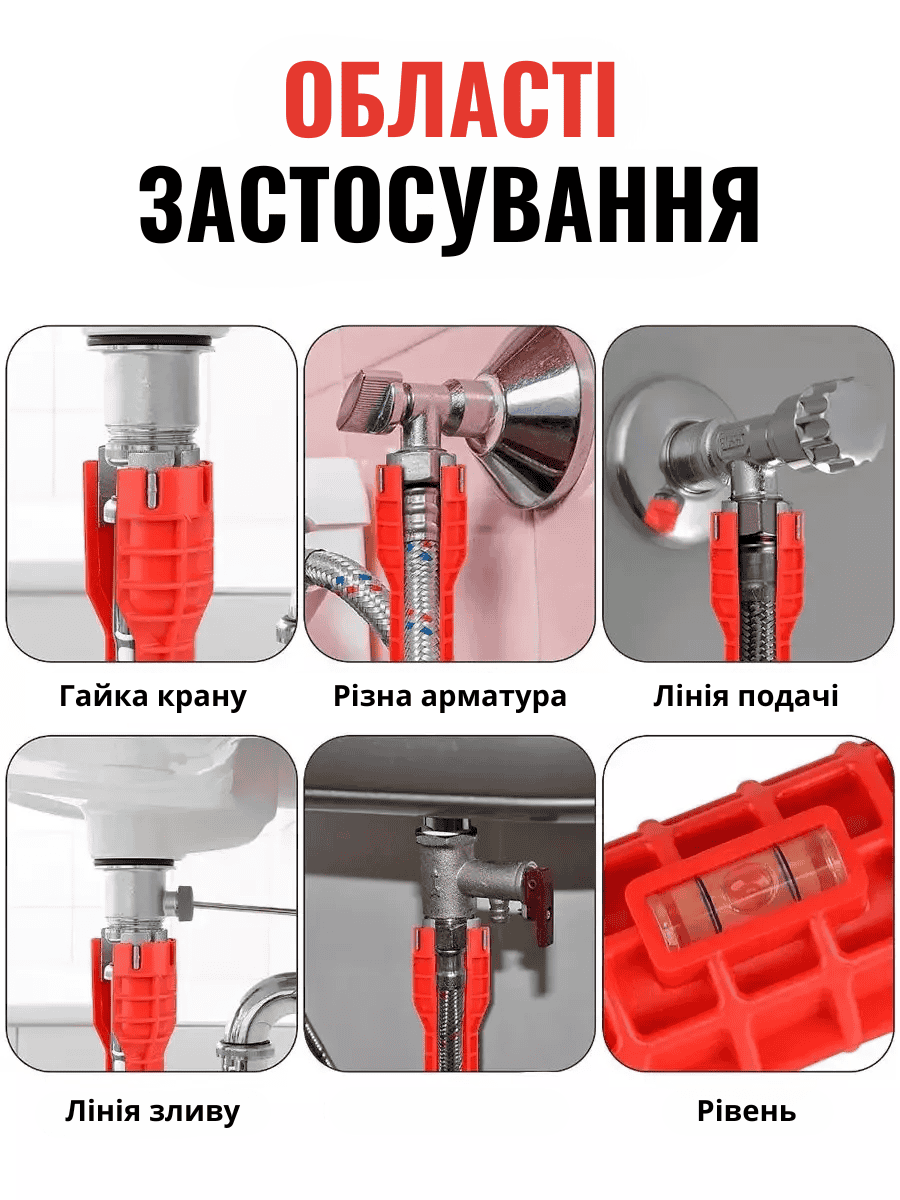 ОБЛАСТІ
ЗАСТОСУВАННЯ

Гайка крану

Різна арматура

Лінія подачі

Лінія зливу

Рівень