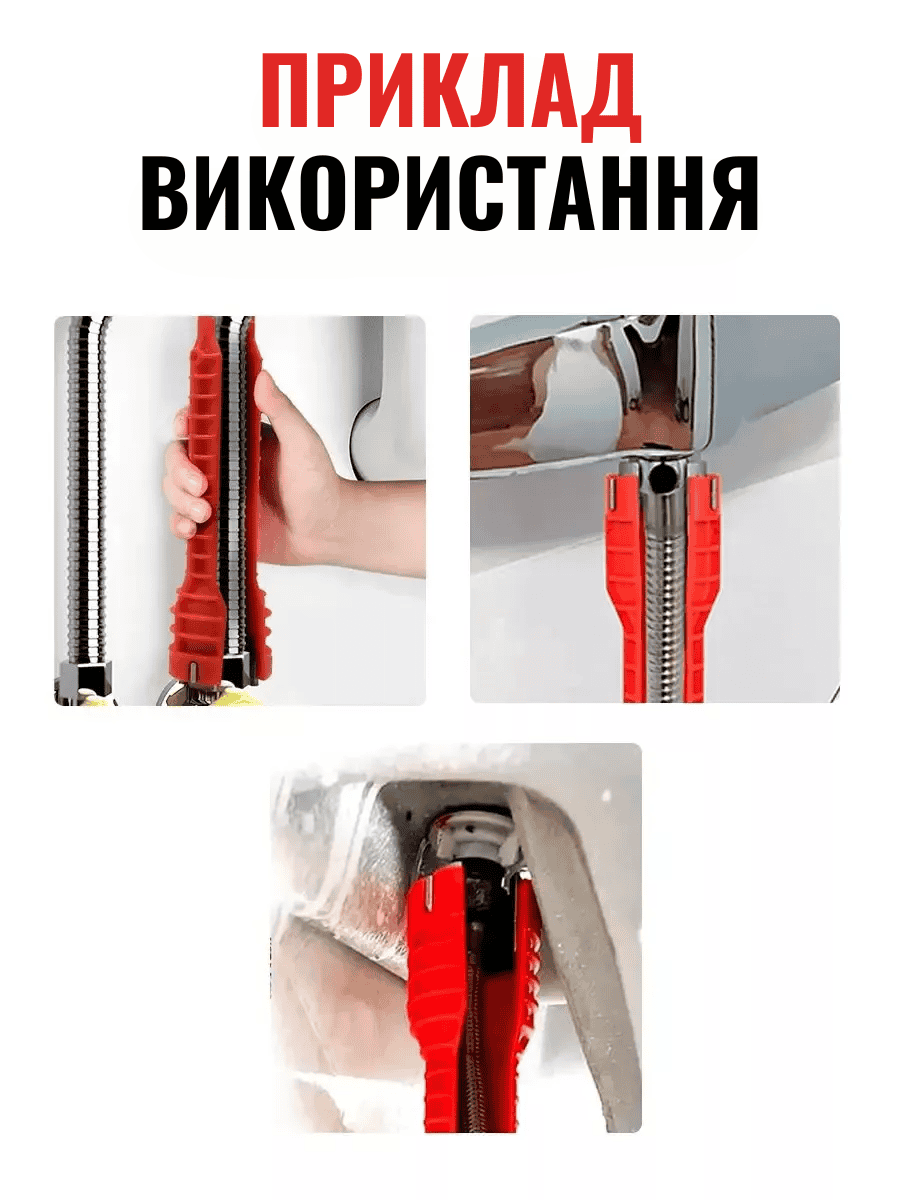 ПРИКЛАД
ВИКОРИСТАННЯ