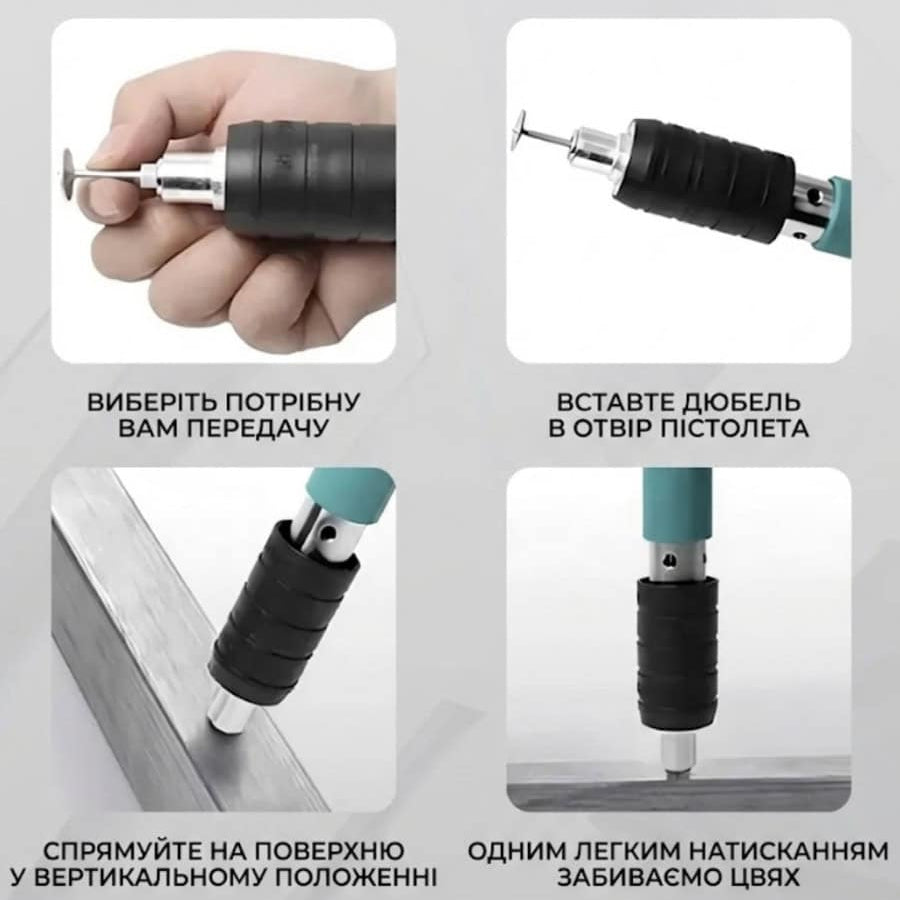 ВИБЕРІТЬ ПОТРІБНУ ВАМ ПЕРЕДАЧУ

ВСТАВТЕ ДЮБЕЛЬ В ОТВІР ПІСТОЛЕТА

СПРЯМУЙТЕ НА ПОВЕРХНЮ У ВЕРТИКАЛЬНОМУ ПОЛОЖЕННІ

ОДНИМ ЛЕГКИМ НАТИСКАННЯМ ЗАБИВАЄМО ЦВЯХ