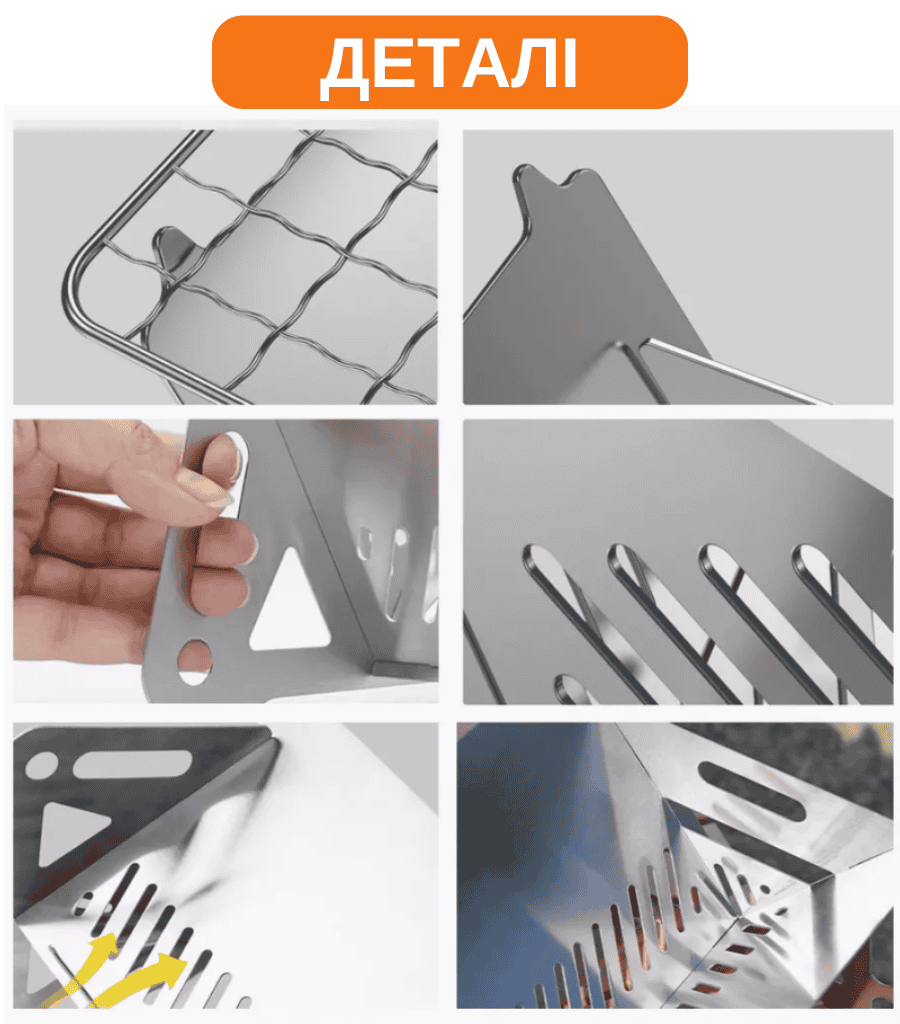 ДЕТАЛІ