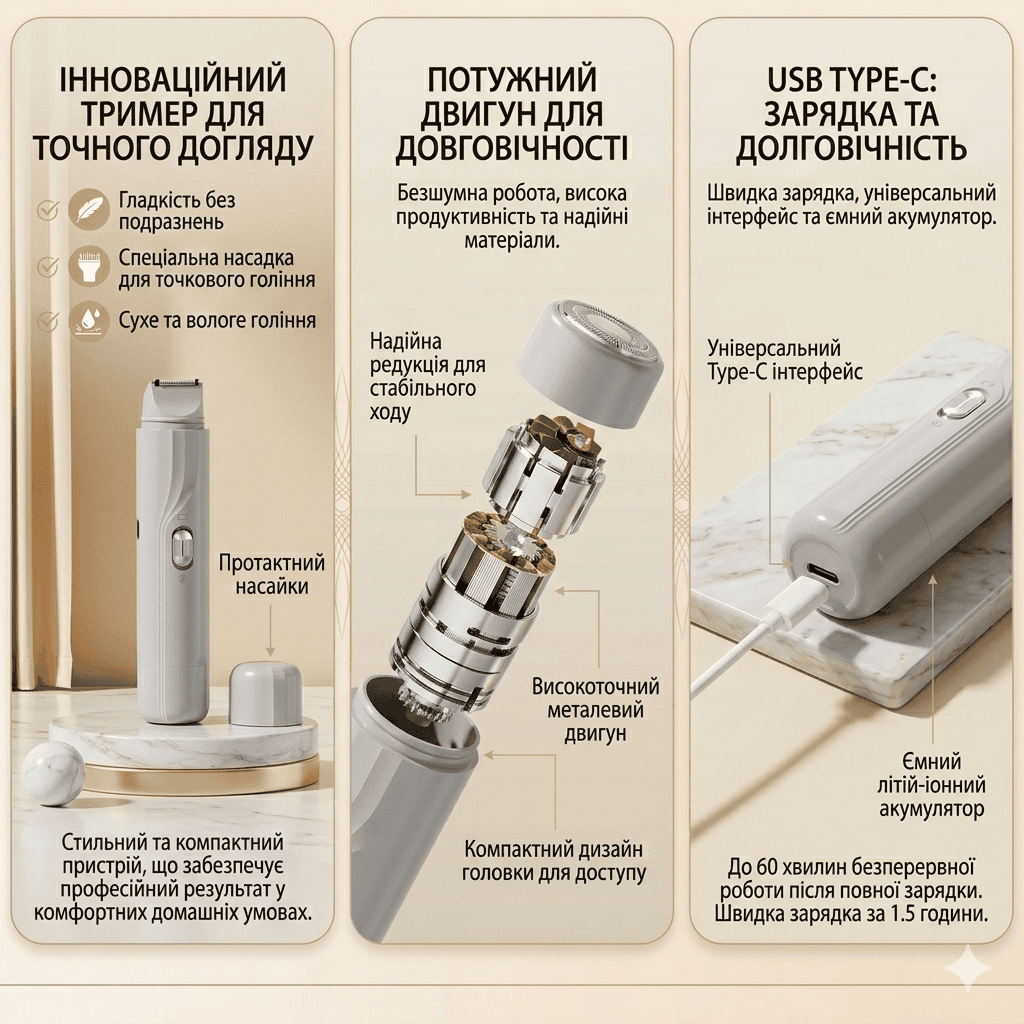 ІННОВАЦІЙНИЙ ТРИМЕР ДЛЯ ТОЧНОГО ДОГЛЯДУ

Гладкість без подразнень

Спеціальна насадка для точкового гоління

Сухе та вологе гоління

Протактний насайки

Стильний та компактний пристрій, що забезпечує професійний результат у комфортних домашніх умовах.

ПОТУЖНИЙ ДВИГУН ДЛЯ ДОВГОВІЧНОСТІ

Безшумна робота, висока продуктивність та надійні матеріали.

Надійна редукція для стабільного ходу

Високоточний металевий двигун

Компактний дизайн головки для доступу

USB TYPE-C: ЗАРЯДКА ТА ДОЛГОВІЧНІСТЬ

Швидка зарядка, універсальний інтерфейс та ємний акумулятор.

Універсальний Type-C інтерфейс

Ємний літій-іонний акумулятор

До 60 хвилин безперервної роботи після повної зарядки. Швидка зарядка за 1.5 години.