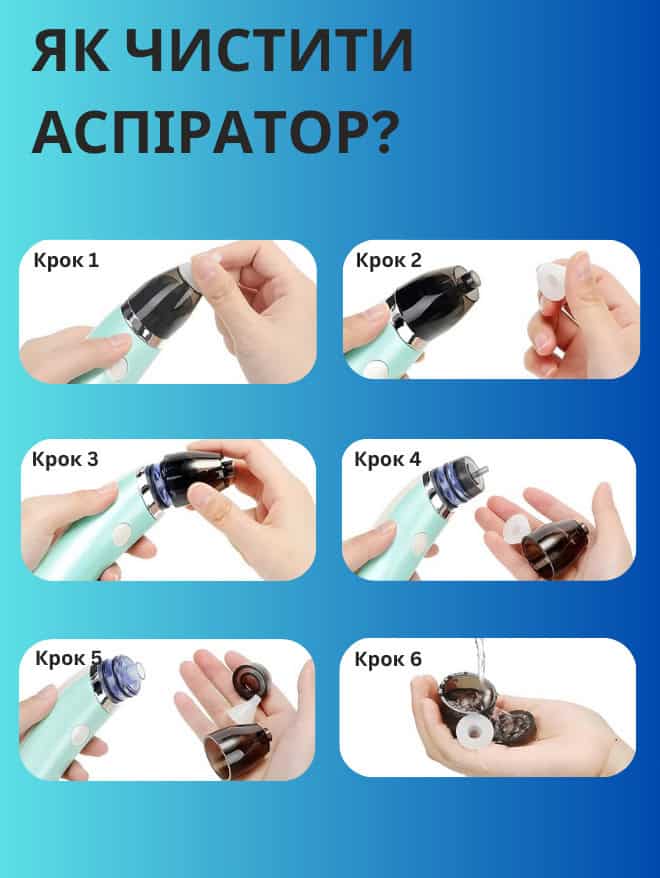 ЯК ЧИСТИТИ АСПІРАТОР?

Крок 1

Крок 2

Крок 3

Крок 4

Крок 5

Крок 6