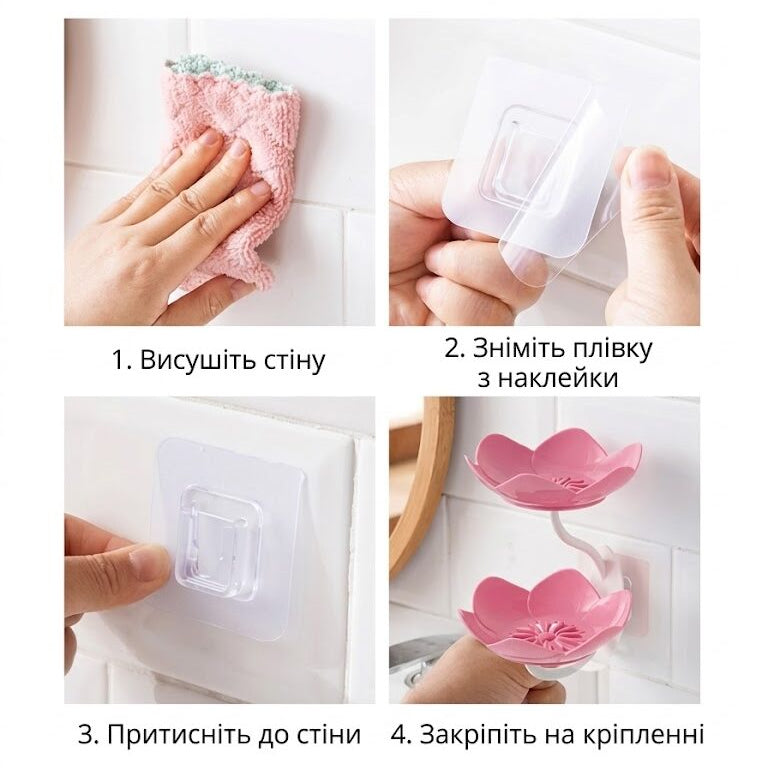 1. Висушіть стіну

2. Зніміть плівку
з наклейки

3. Притисніть до стіни

4. Закріпіть на кріпленні