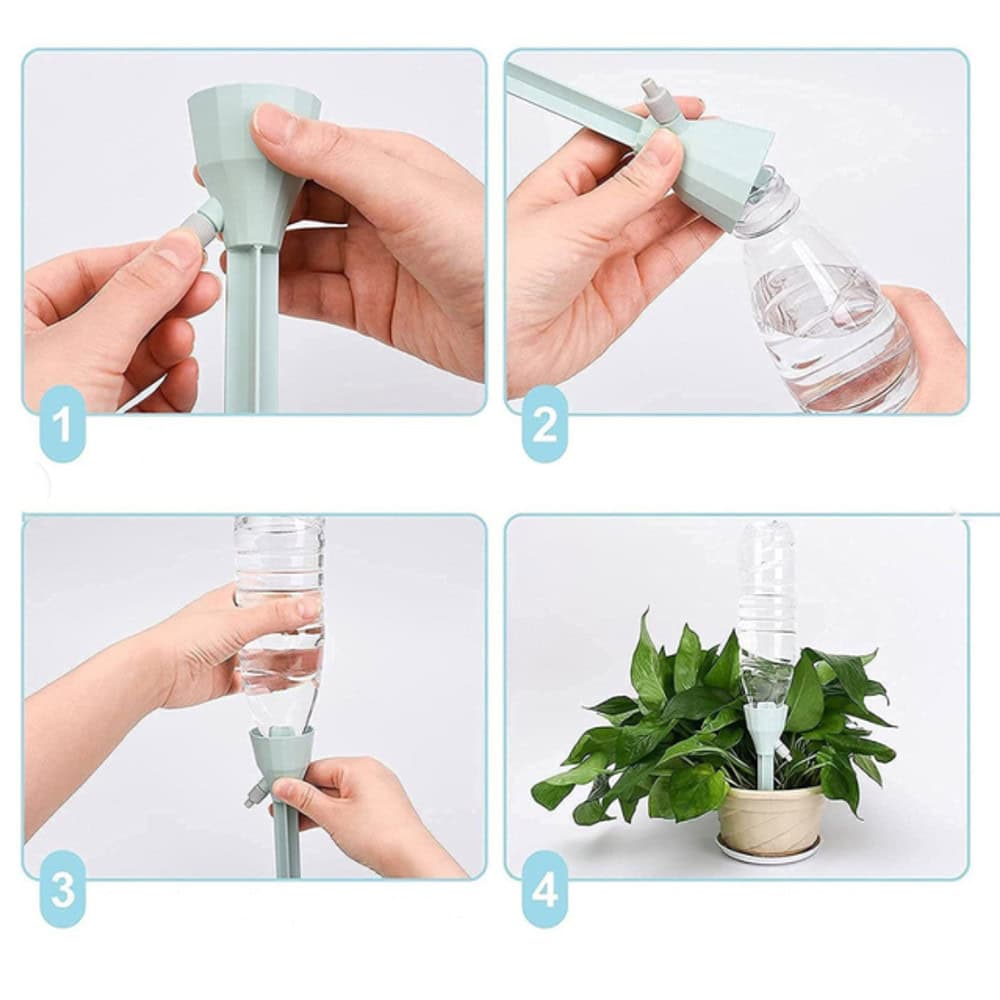 1

2

3

4