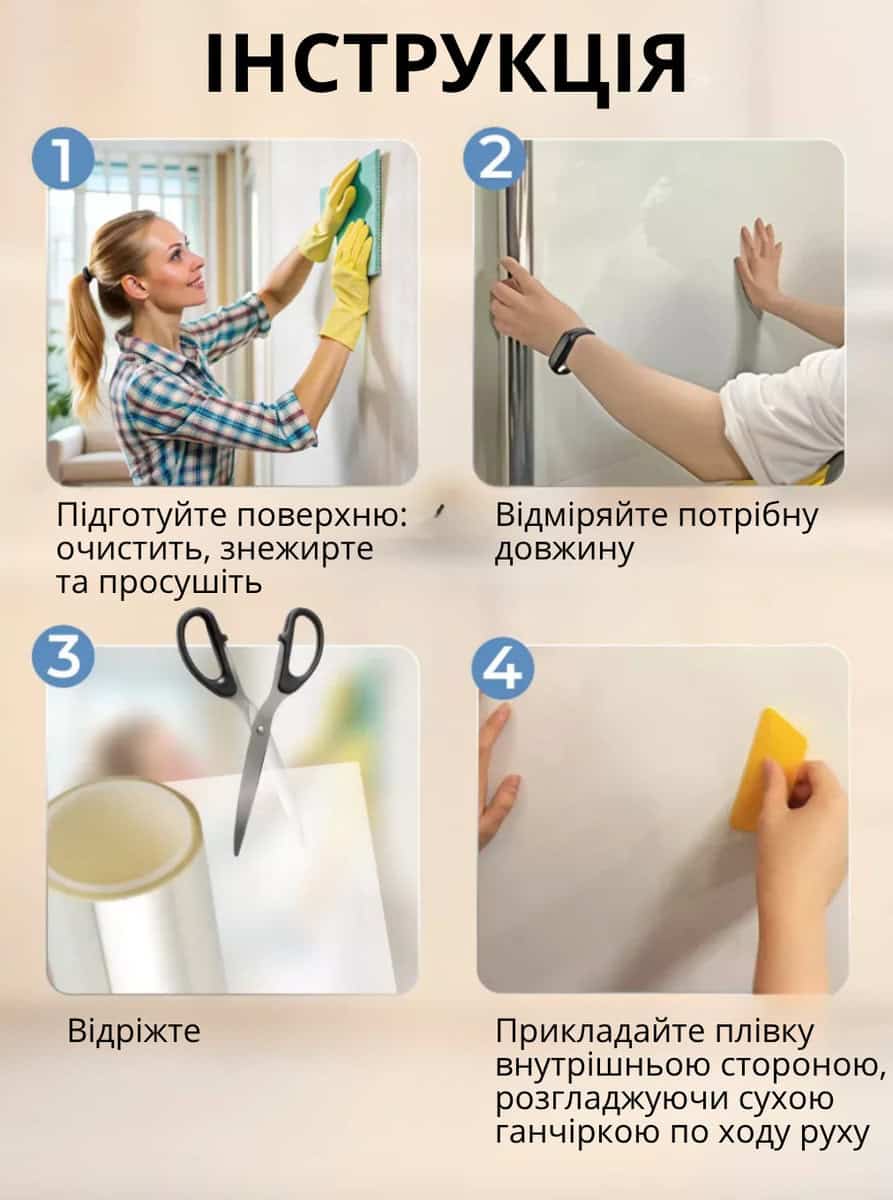 ІНСТРУКЦІЯ

1

Підготуйте поверхню: очистить, знежирте та просушіть

2

Відміряйте потрібну довжину

3

Відріжте

4

Прикладайте плівку внутрішньою стороною, розгладжуючи сухою ганчіркою по ходу руху