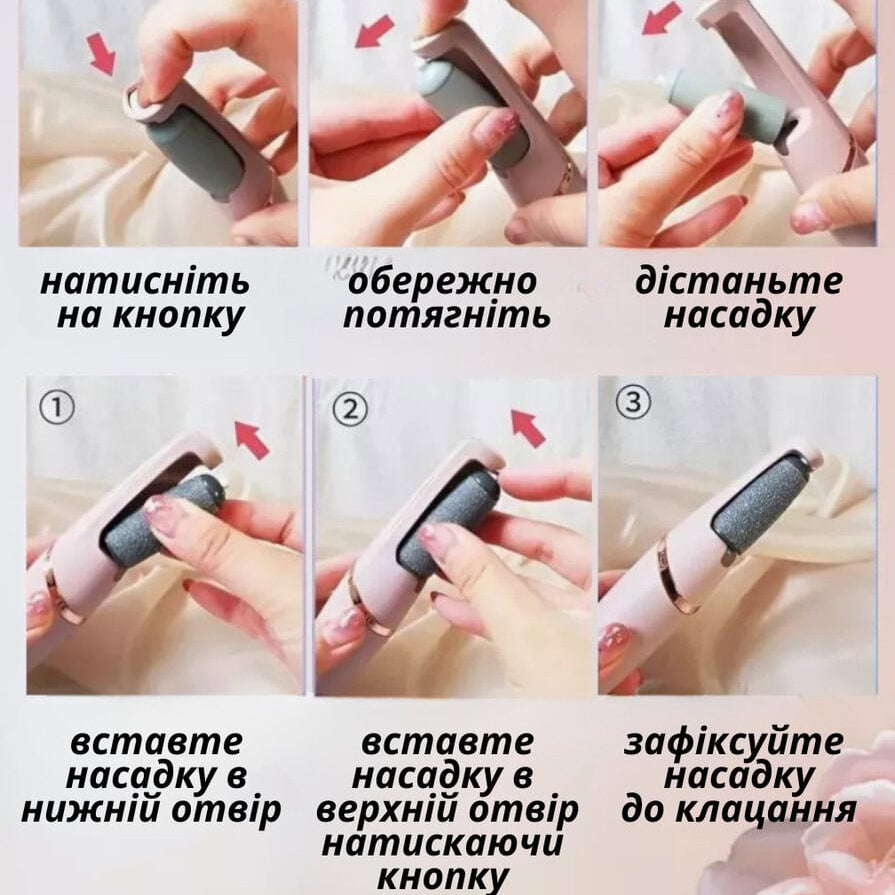 натисніть на кнопку

обережно потягніть

дістаньте насадку

①

②

③

вставте насадку в нижній отвір

вставте насадку в верхній отвір натискаючи кнопку

зафіксуйте насадку до клацання