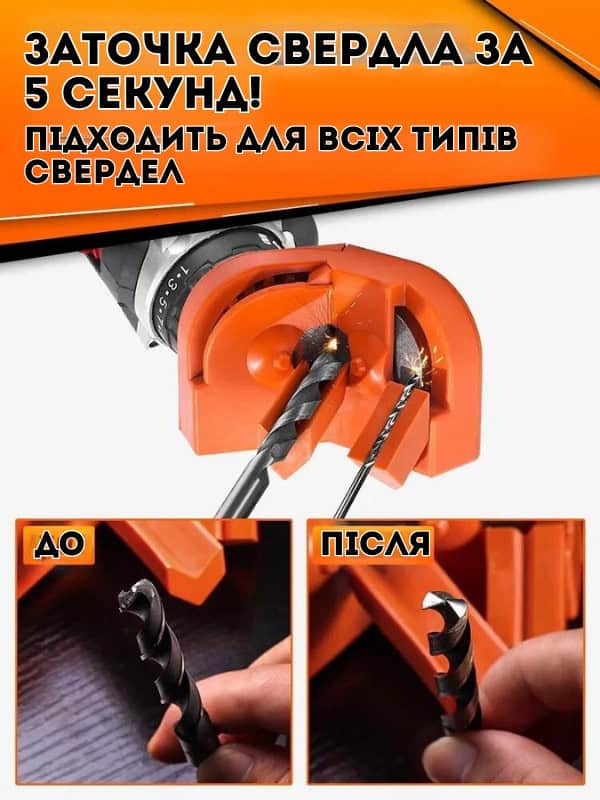 ЗАТОЧКА СВЕРДЛА ЗА 5 СЕКУНД!
ПІДХОДИТЬ ДЛЯ ВСІХ ТИПІВ СВЕРДЕЛ

1·3·5

ДО

ПІСЛЯ