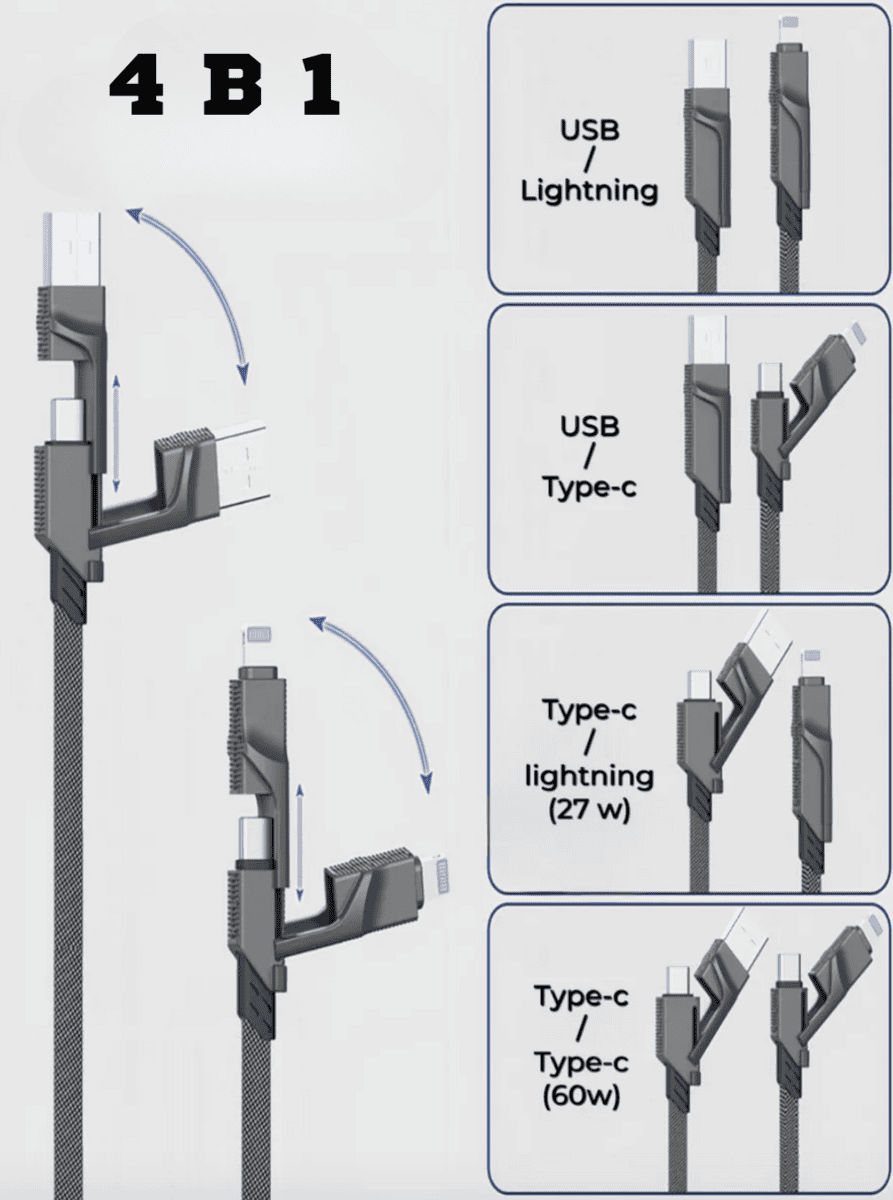 4 В 1

USB
/
Lightning

USB
/
Type-c

Type-c
/
lightning
(27 w)

Type-c
/
Type-c
(60w)