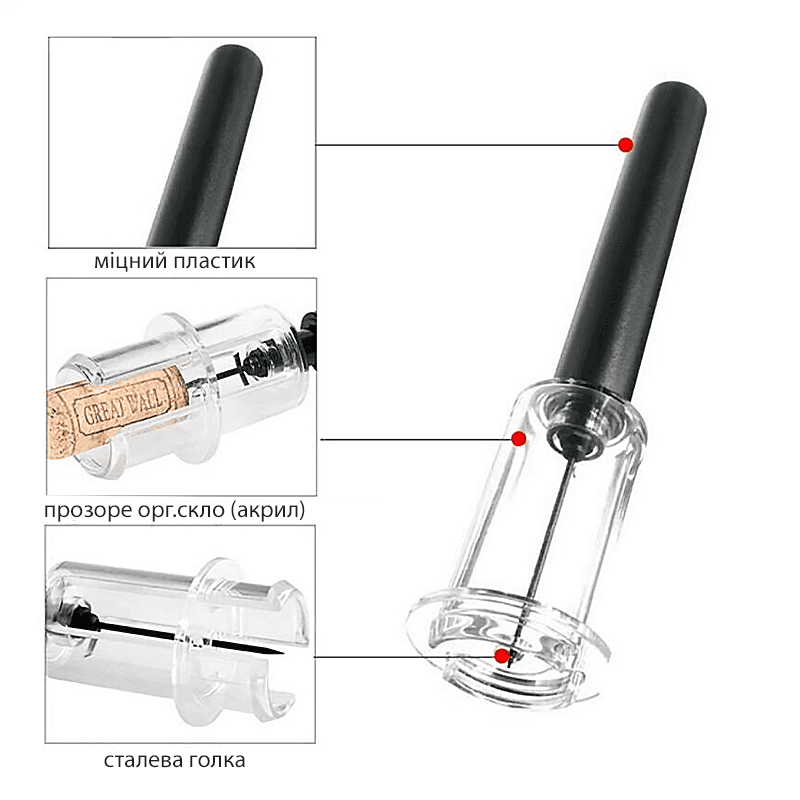 міцний пластик

GREAT WALL

прозоре орг.скло (акрил)

сталева голка