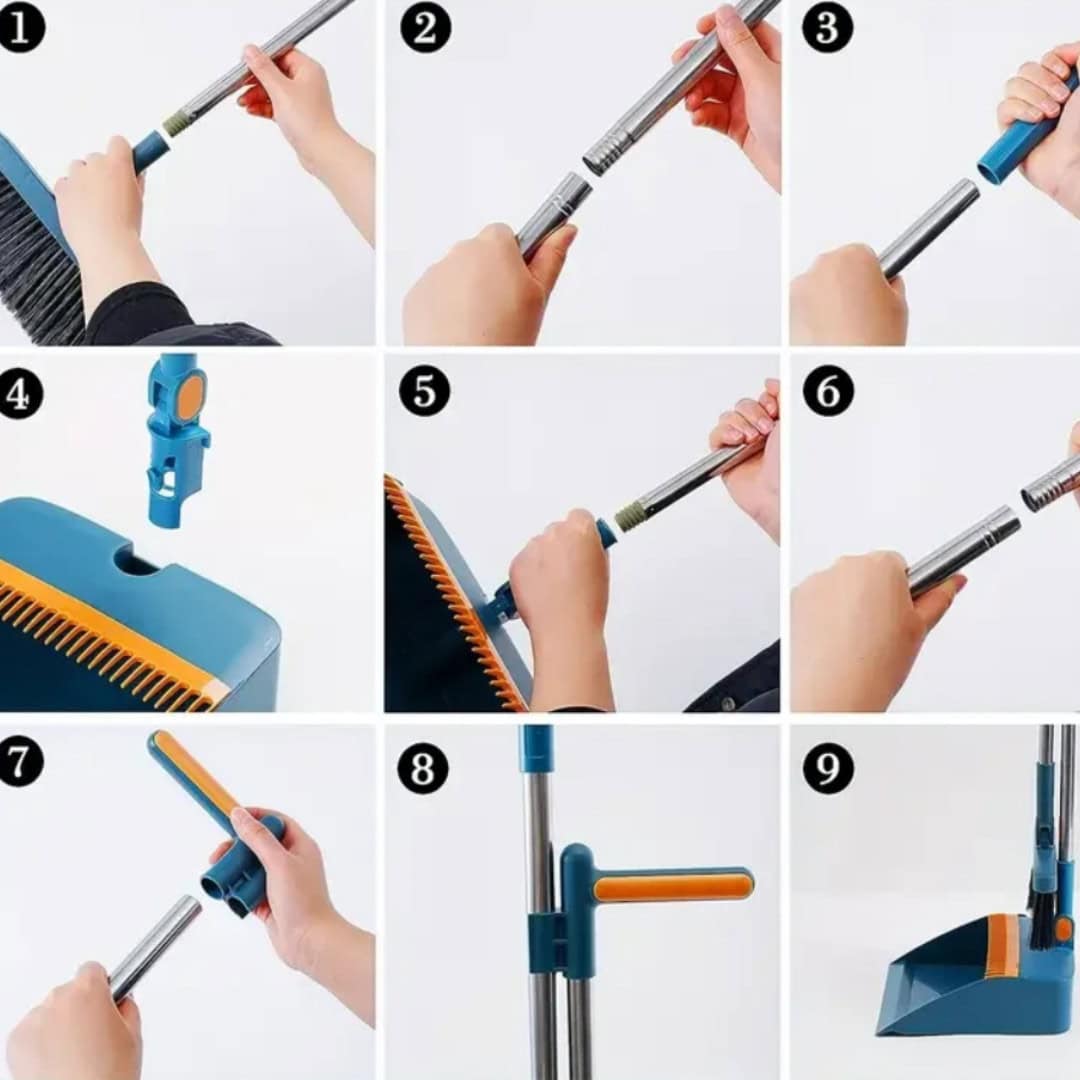 1

2

3

4

5

6

7

8

9