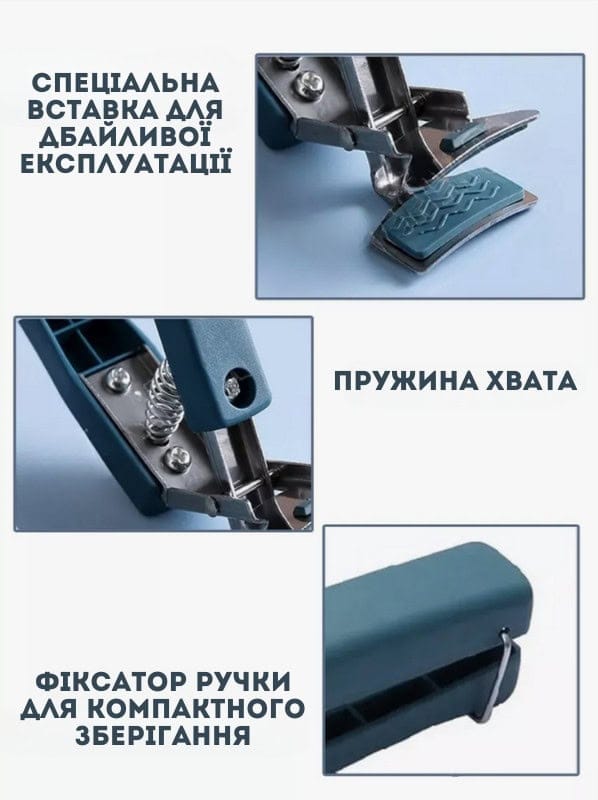 СПЕЦІАЛЬНА ВСТАВКА ДЛЯ ДБАЙЛИВОЇ ЕКСПЛУАТАЦІЇ

ПРУЖИНА ХВАТА

ФІКСАТОР РУЧКИ ДЛЯ КОМПАКТНОГО ЗБЕРІГАННЯ