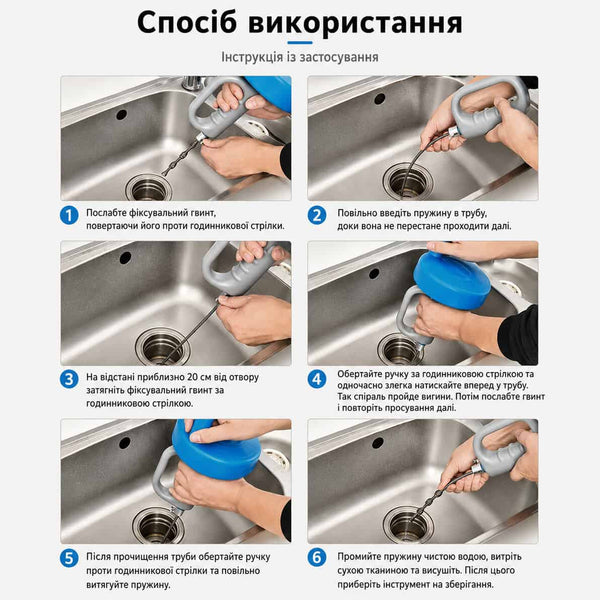 Спосіб використання

Інструкція із застосування

1 Послабте фіксувальний гвинт, повертаючи його проти годинникової стрілки.

2 Повільно введіть пружину в трубу, доки вона не перестане проходити далі.

3 На відстані приблизно 20 см від отвору затягніть фіксувальний гвинт за годинниковою стрілкою.

4 Обертайте ручку за годинниковою стрілкою та одночасно злегка натискайте вперед у трубу. Так спіраль пройде вигини. Потім послабте гвинт і повторіть просування далі.

5 Після прочищення труби обертайте ручку проти годинникової стрілки та повільно витягуйте пружину.

6 Промийте пружину чистою водою, витріть сухою тканиною та висушіть. Після цього приберіть інструмент на зберігання.