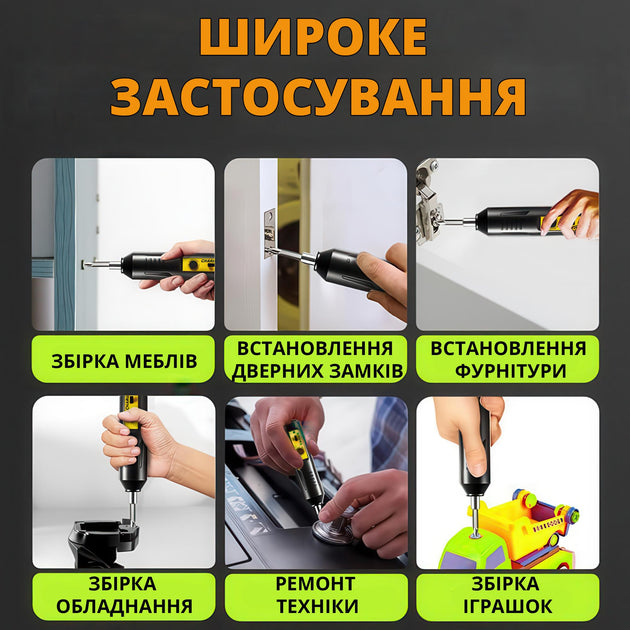 ШИРОКЕ ЗАСТОСУВАННЯ

ЗБІРКА МЕБЛІВ

ВСТАНОВЛЕННЯ ДВЕРНИХ ЗАМКІВ

ВСТАНОВЛЕННЯ ФУРНІТУРИ

ЗБІРКА ОБЛАДНАННЯ

РЕМОНТ ТЕХНІКИ

ЗБІРКА ІГРАШОК