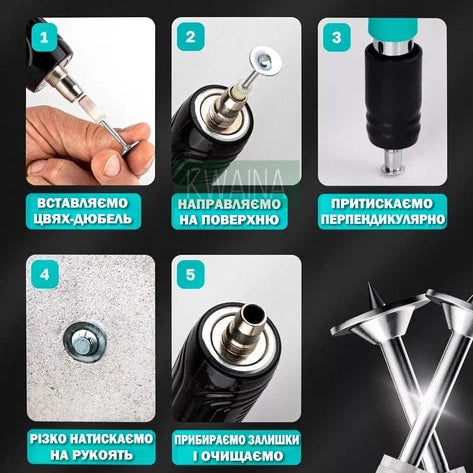 1

ВСТАВЛЯЄМО
ЦВЯХ-ДЮБЕЛЬ

2

НАПРАВЛЯЄМО
НА ПОВЕРХНЮ

3

ПРИТИСКАЄМО
ПЕРПЕНДИКУЛЯРНО

4

РІЗКО НАТИСКАЄМО
НА РУКОЯТЬ

5

ПРИБИРАЄМО ЗАЛИШКИ
І ОЧИЩАЄМО

KWAINA