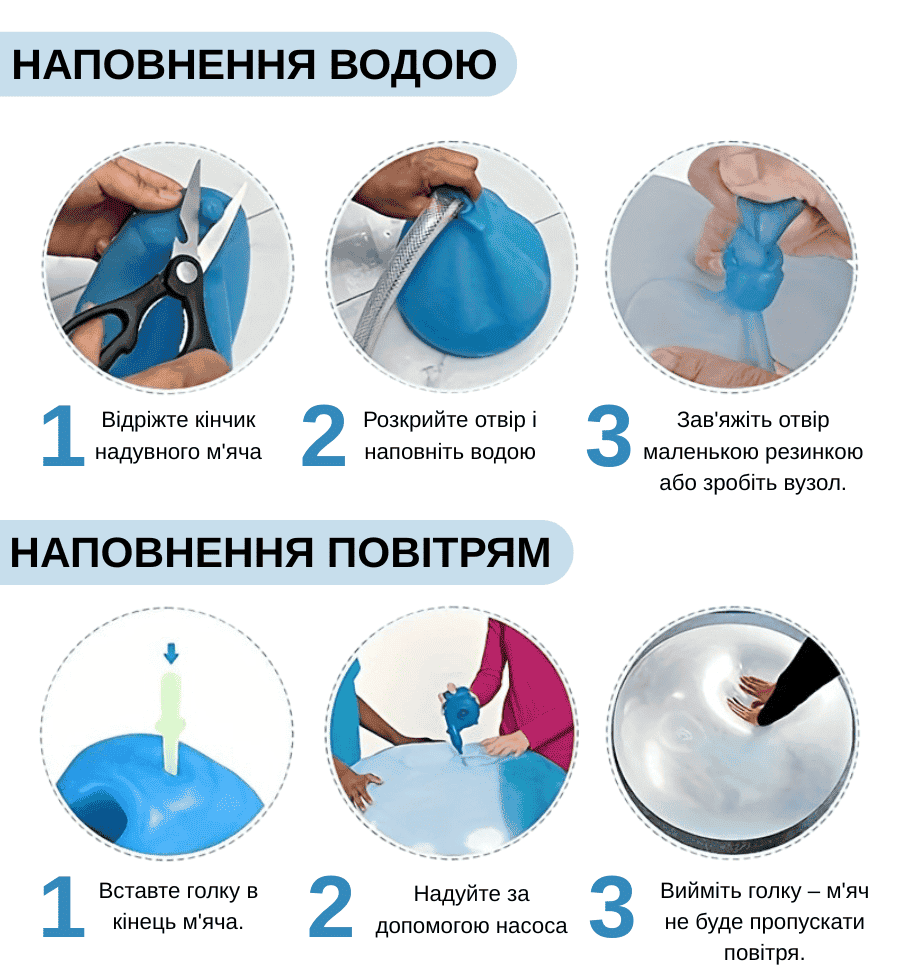 НАПОВНЕННЯ ВОДОЮ

1 Відріжте кінчик надувного м'яча

2 Розкрийте отвір і наповніть водою

3 Зав'яжіть отвір маленькою резинкою або зробіть вузол.

НАПОВНЕННЯ ПОВІТРЯМ

1 Вставте голку в кінець м'яча.

2 Надуйте за допомогою насоса

3 Вийміть голку – м'яч не буде пропускати повітря.