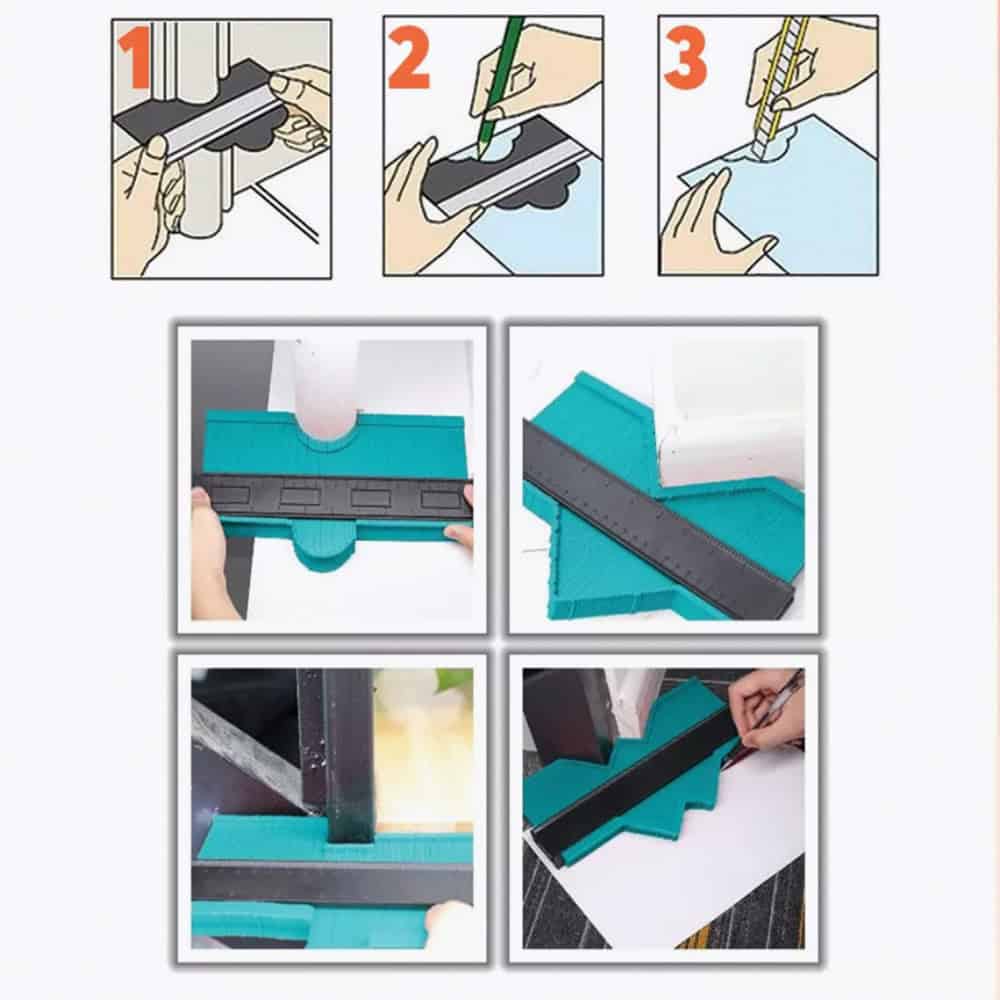 1

2

3